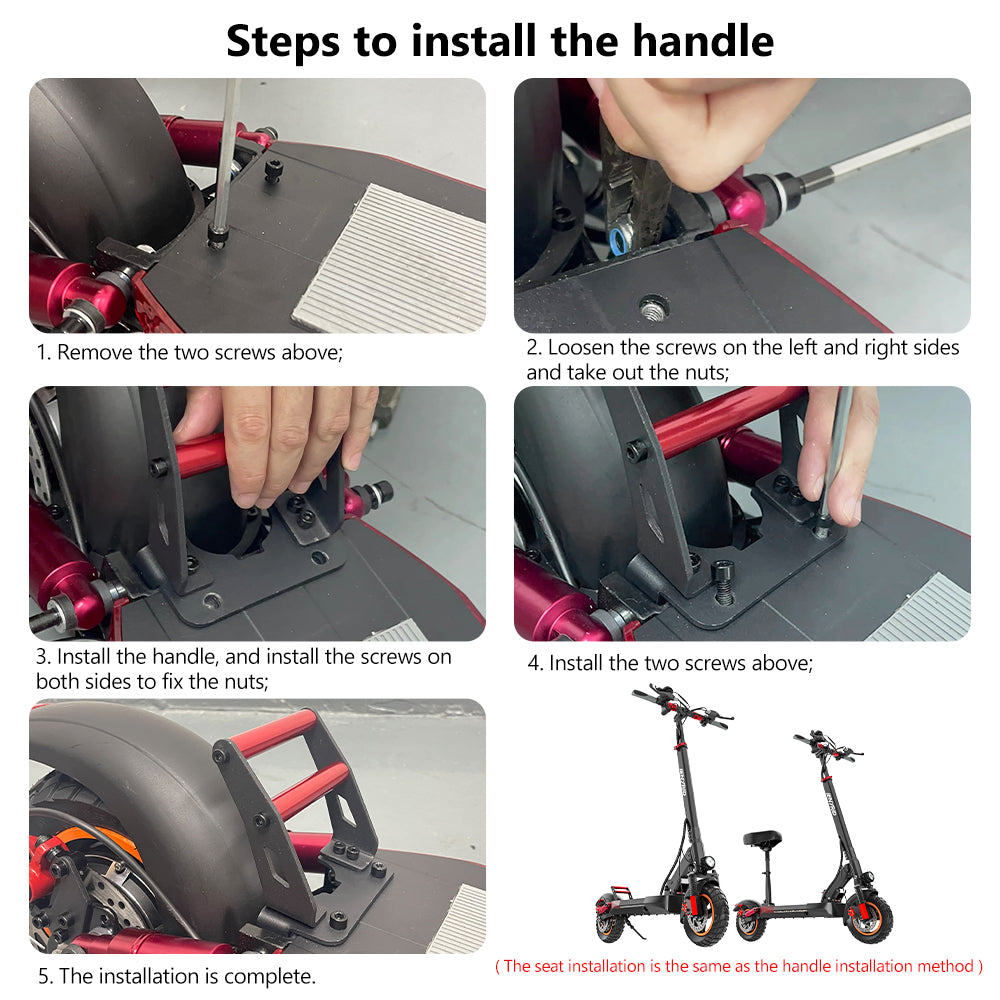 Steps to install the handle

1. Remove the two screws above;

2. Loosen the screws on the left and right sides and take out the nuts;

3. Install the handle, and install the screws on both sides to fix the nuts;

4. Install the two screws above;

5. The installation is complete.

( The seat installation is the same as the handle installation method )